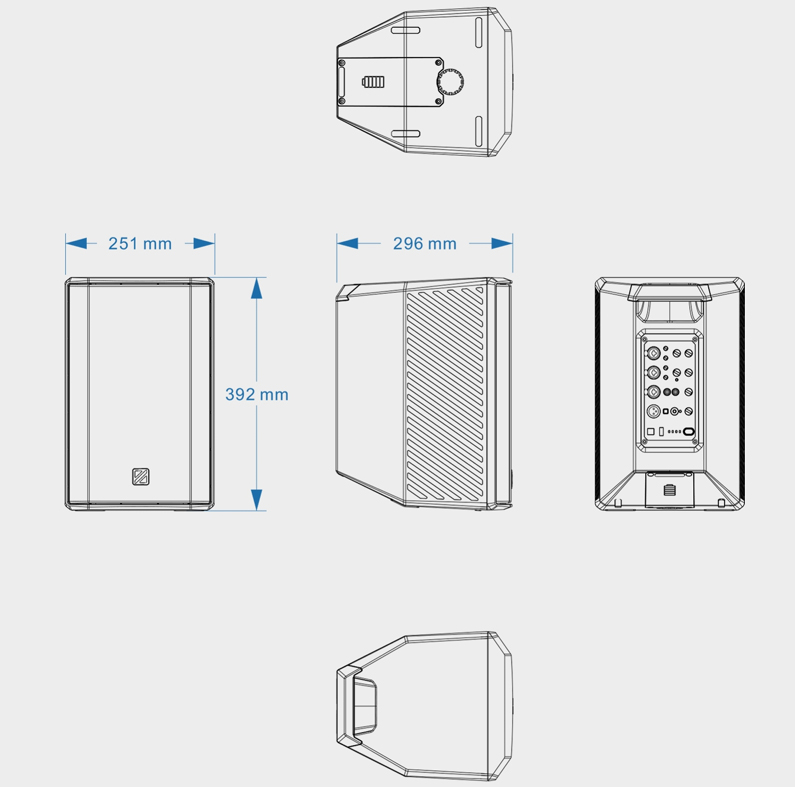 251 mm

296 mm

392 mm